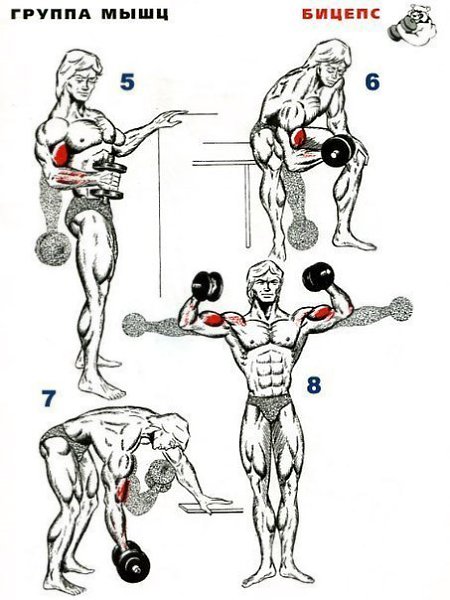 ГРУППА МЫШЦ

БИЦЕПС

5

6

7

8