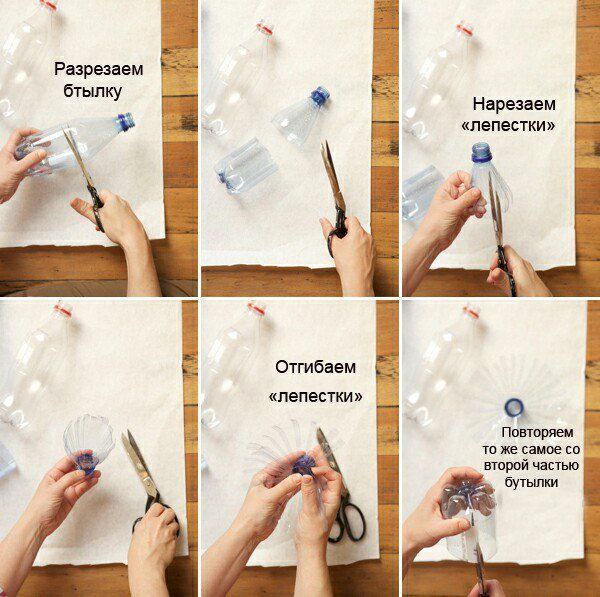 Разрезаем бтылку

Нарезаем «лепестки»

Отгибаем «лепестки»

Повторяем то же самое со второй частью бутылки