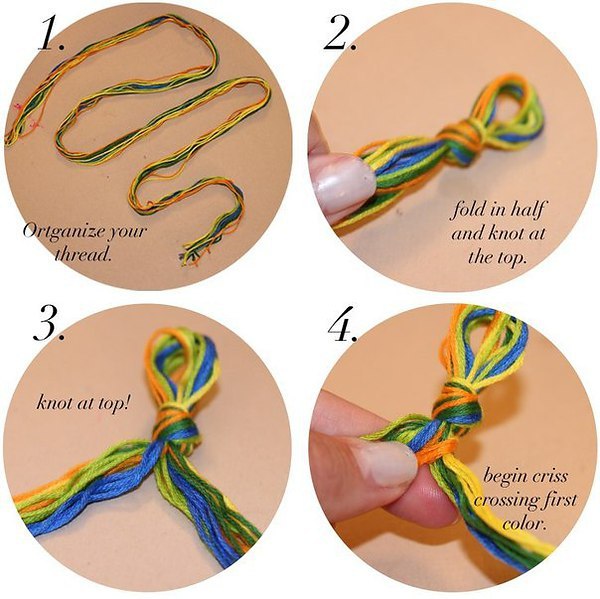 1.

Ortganize your thread.

2.

fold in half and knot at the top.

3.

knot at top!

4.

begin criss crossing first color.