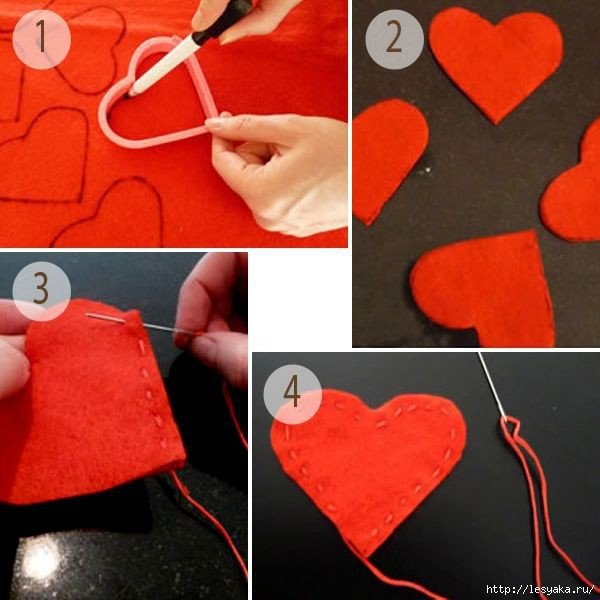 1

2

3

4

http://lesyaka.ru/