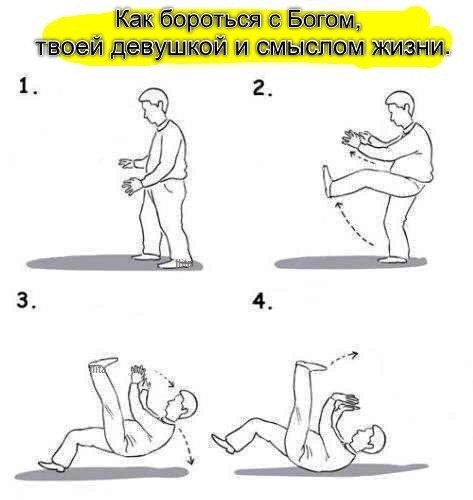 Как бороться с Богом,
твоей девушкой и смыслом жизни.

1.

2.

3.

4.