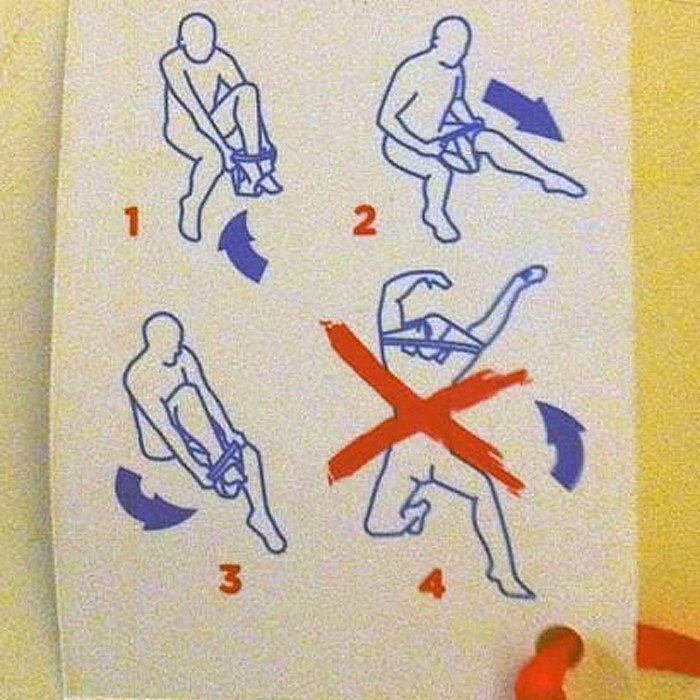 1

2

3

4