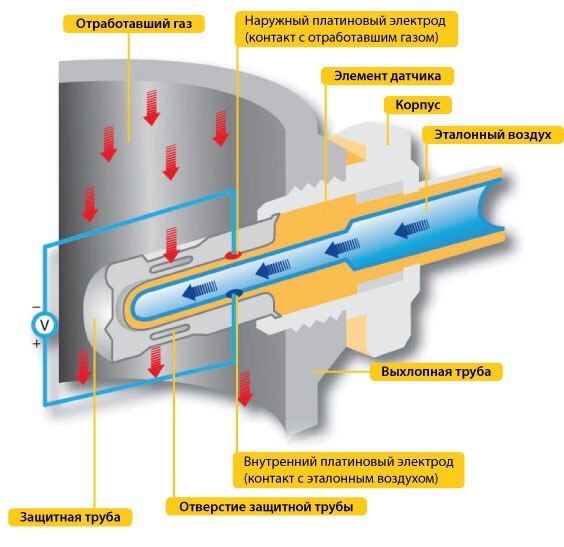 Отработавший газ

Наружный платиновый электрод (контакт с отработавшим газом)

Элемент датчика

Корпус

Эталонный воздух

−

V

+

Выхлопная труба

Внутренний платиновый электрод (контакт с эталонным воздухом)

Отверстие защитной трубы

Защитная труба