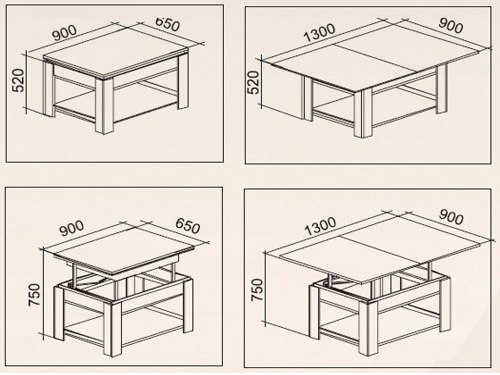 900
650
520

1300
900
520

900
650
750

1300
900
750