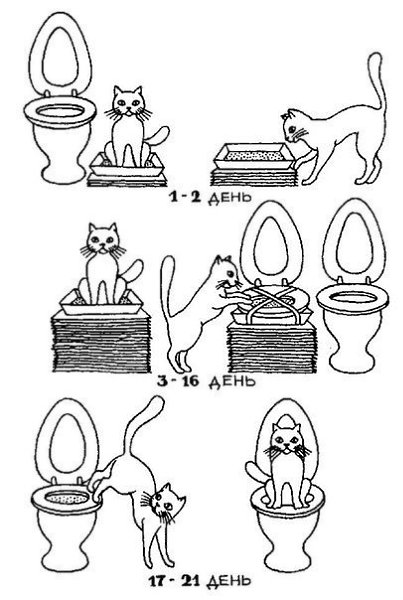 1 - 2 ДЕНЬ

3 - 16 ДЕНЬ

17 - 21 ДЕНЬ