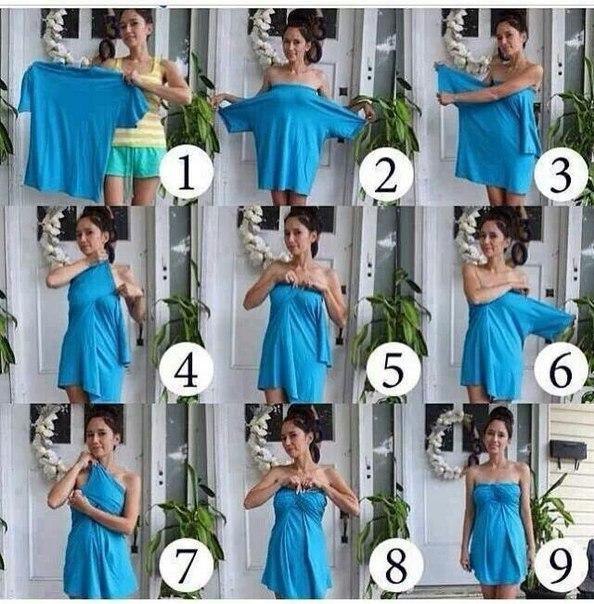 1
2
3
4
5
6
7
8
9