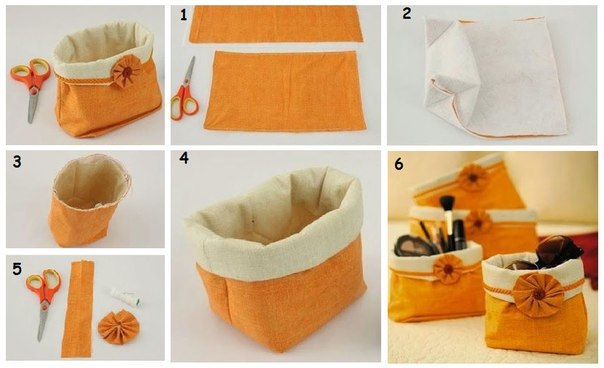 1

2

3

4

5

6