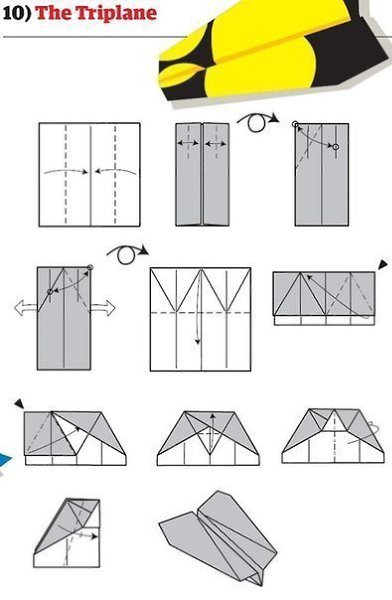 10) The Triplane