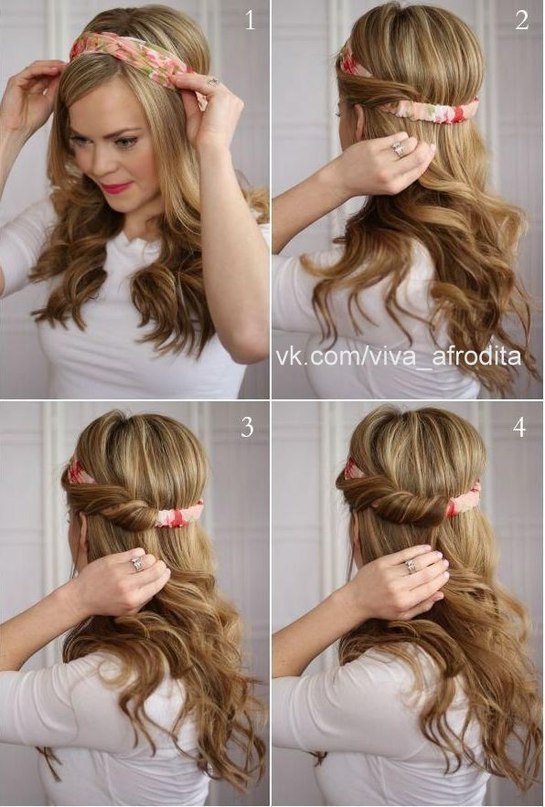 1

2

vk.com/viva_afrodita

3

4