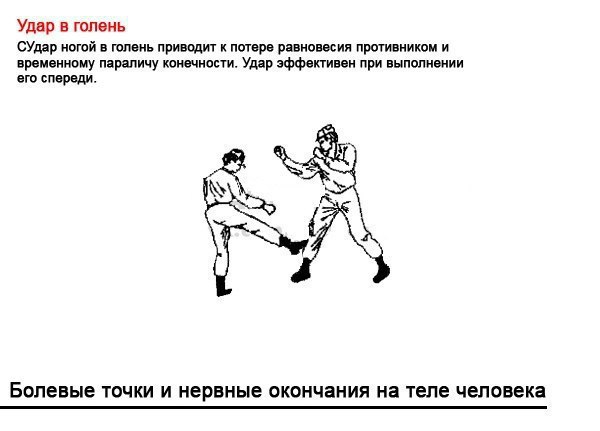 Удар в голень

СУдар ногой в голень приводит к потере равновесия противником и временному параличу конечности. Удар эффективен при выполнении его спереди.

Болевые точки и нервные окончания на теле человека