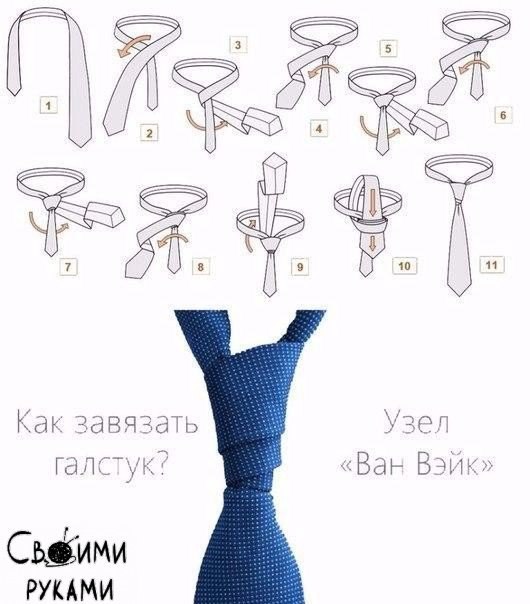 1
2
3
4
5
6
7
8
9
10
11

Как завязать галстук?

Узел «Ван Вэйк»

Своими руками