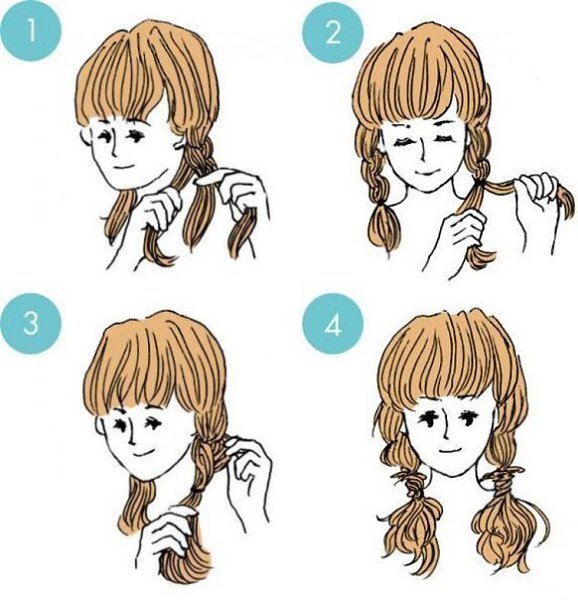 1

2

3

4