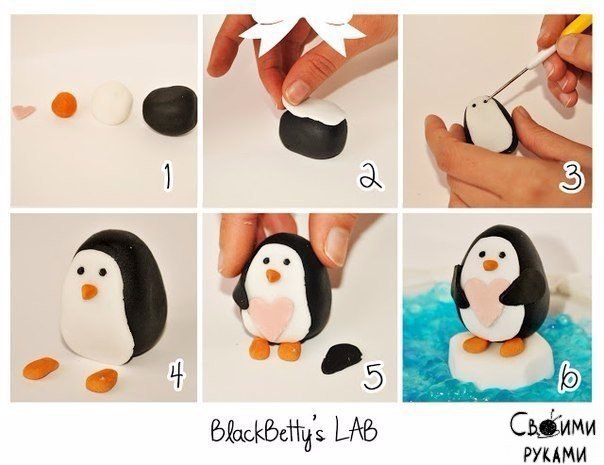 1

2

3

4

5

6

BlackBetty's LAB

Своими руками