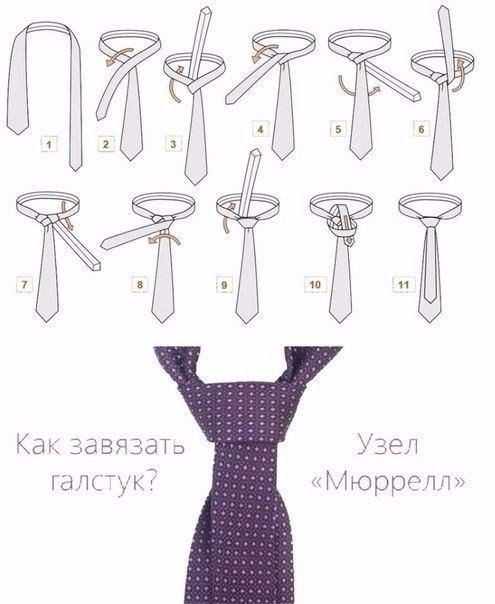 1
2
3
4
5
6
7
8
9
10
11

Как завязать галстук?

Узел «Мюррелл»