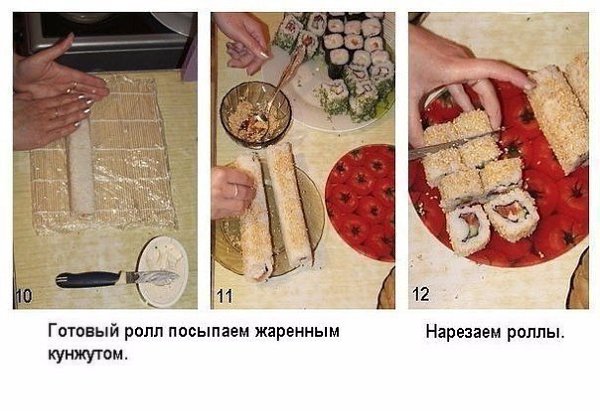 10

11

12

Готовый ролл посыпаем жаренным кунжутом.

Нарезаем роллы.