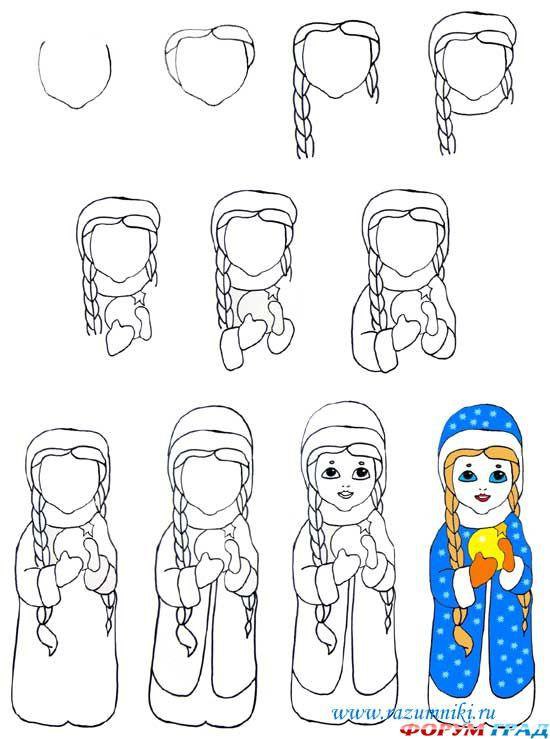 www.razumniki.ru
ФОРУМ ГРАД