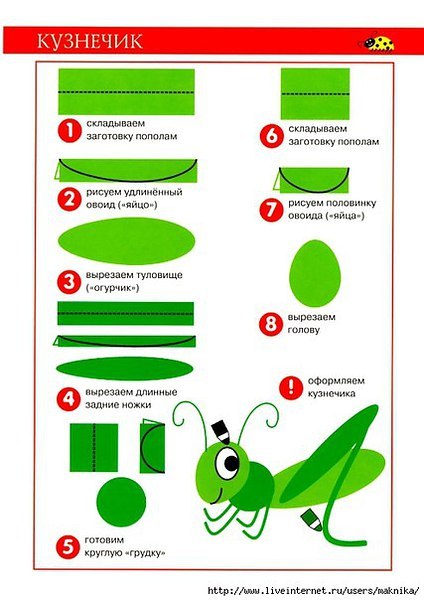 КУЗНЕЧИК

1 складываем заготовку пополам

2 рисуем удлинённый овоид («яйцо»)

3 вырезаем туловище («огурчик»)

4 вырезаем длинные задние ножки

5 готовим круглую «грудку»

6 складываем заготовку пополам

7 рисуем половинку овоида («яйца»)

8 вырезаем голову

! оформляем кузнечика

http://www.liveinternet.ru/users/maknika/