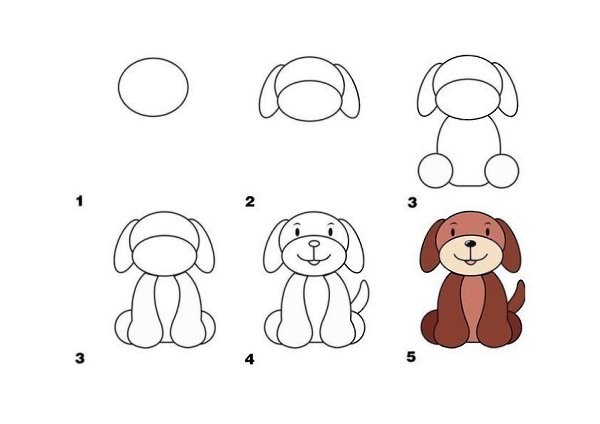 1

2

3

3

4

5