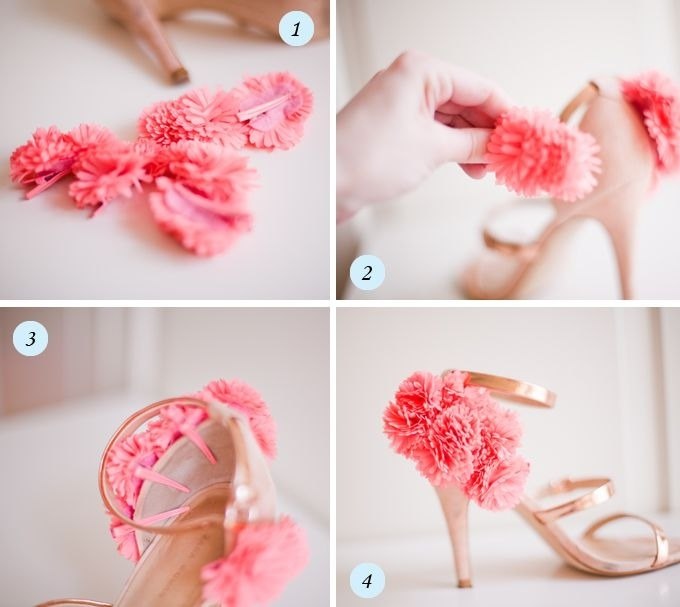 1

2

3

4