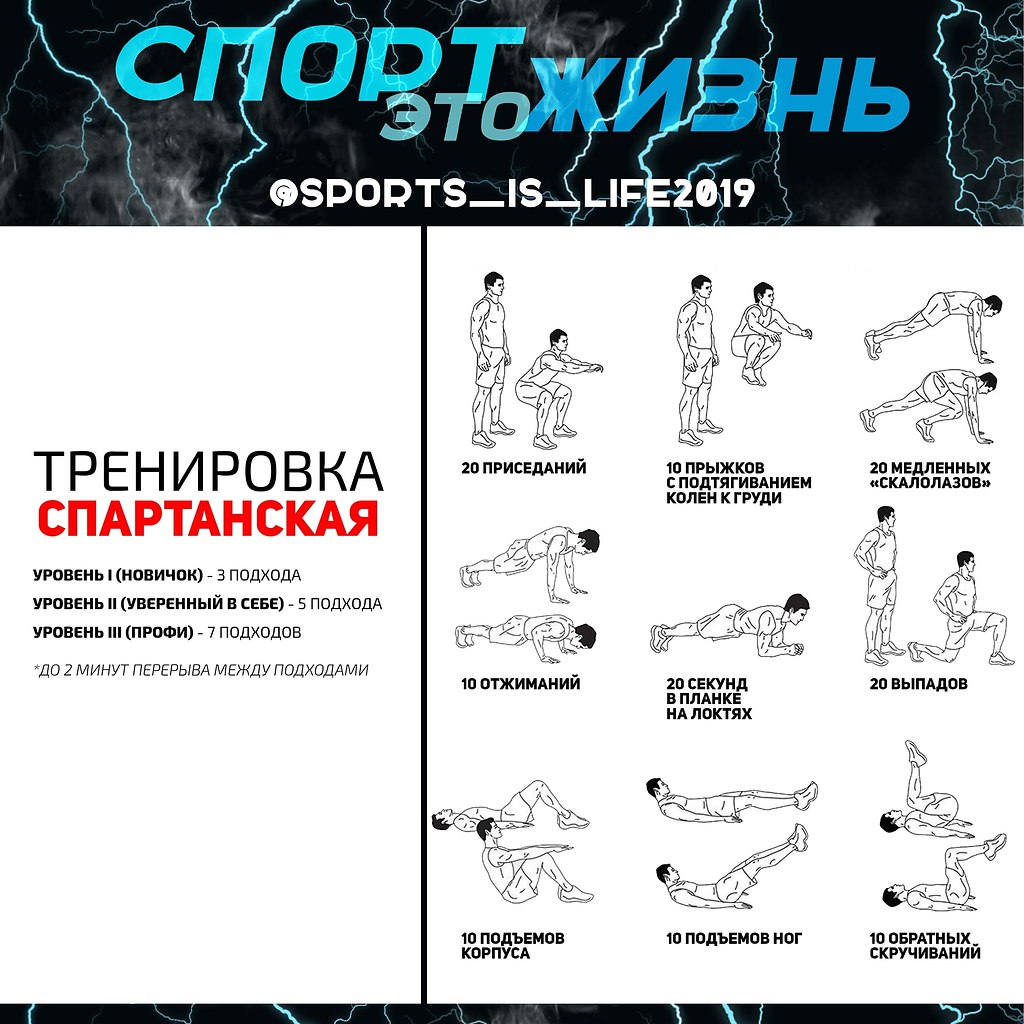 СПОРТ ЭТО ЖИЗНЬ

@SPORTS_IS_LIFE2019

ТРЕНИРОВКА
СПАРТАНСКАЯ

УРОВЕНЬ I (НОВИЧОК) - 3 ПОДХОДА
УРОВЕНЬ II (УВЕРЕННЫЙ В СЕБЕ) - 5 ПОДХОДА
УРОВЕНЬ III (ПРОФИ) - 7 ПОДХОДОВ

*ДО 2 МИНУТ ПЕРЕРЫВА МЕЖДУ ПОДХОДАМИ

20 ПРИСЕДАНИЙ

10 ПРЫЖКОВ С ПОДТЯГИВАНИЕМ КОЛЕН К ГРУДИ

20 МЕДЛЕННЫХ «СКАЛОЛАЗОВ»

10 ОТЖИМАНИЙ

20 СЕКУНД В ПЛАНКЕ НА ЛОКТЯХ

20 ВЫПАДОВ

10 ПОДЪЕМОВ КОРПУСА

10 ПОДЪЕМОВ НОГ

10 ОБРАТНЫХ СКРУЧИВАНИЙ