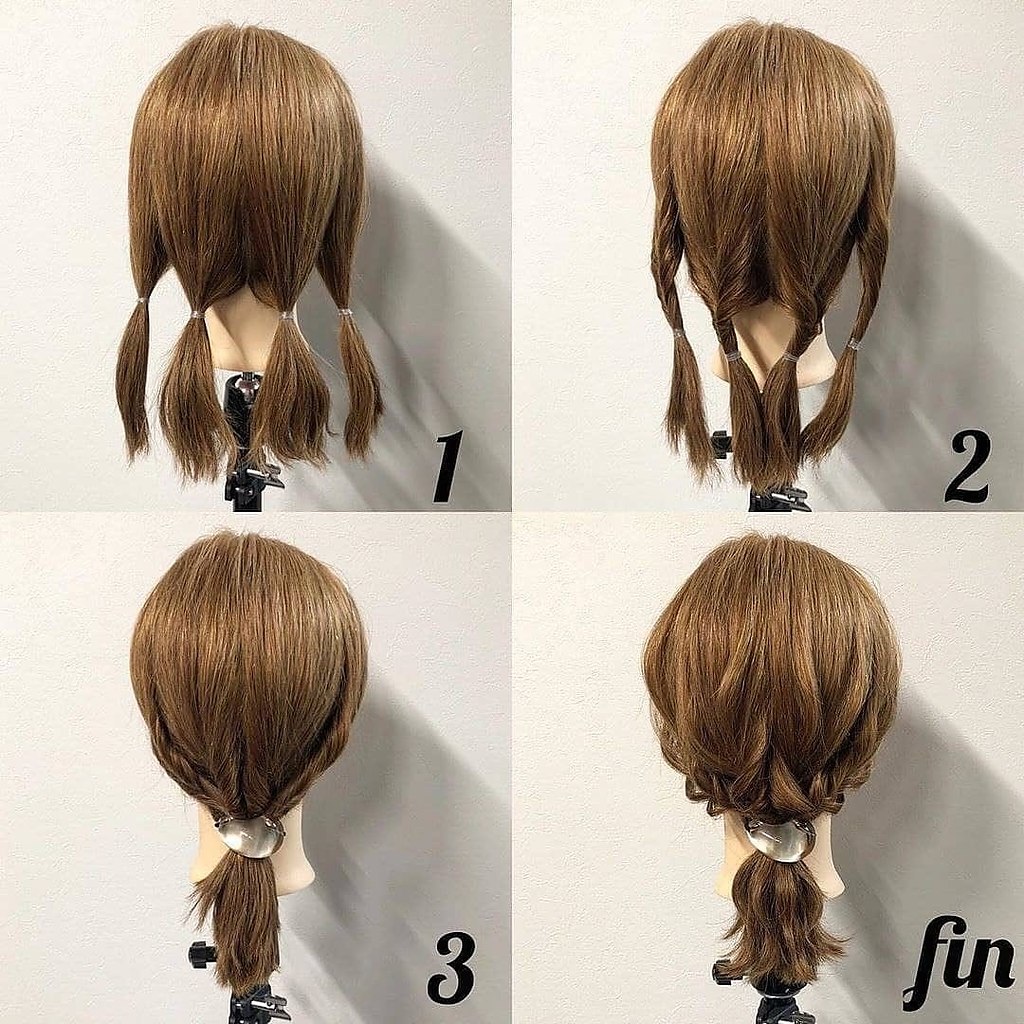 1

2

3

fin