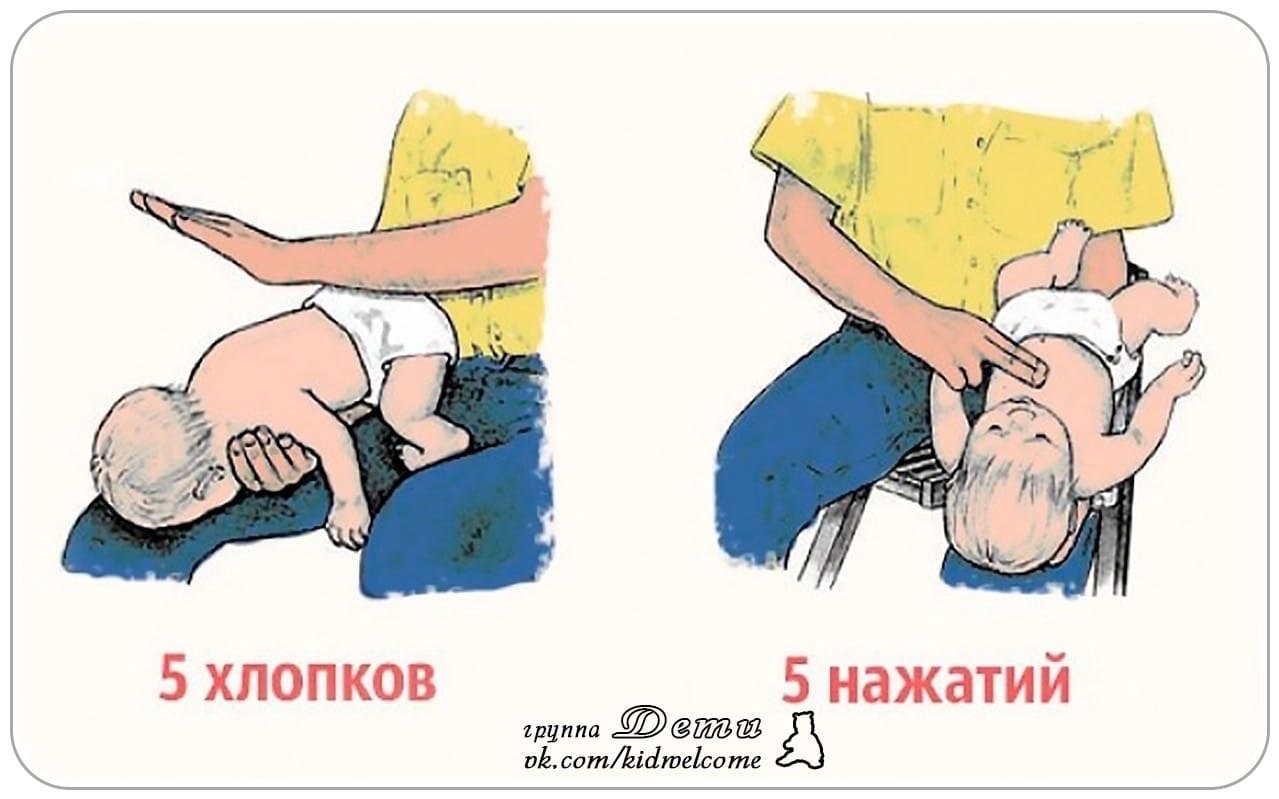 5 хлопков

5 нажатий

группа Дети
vk.com/kidwelcome