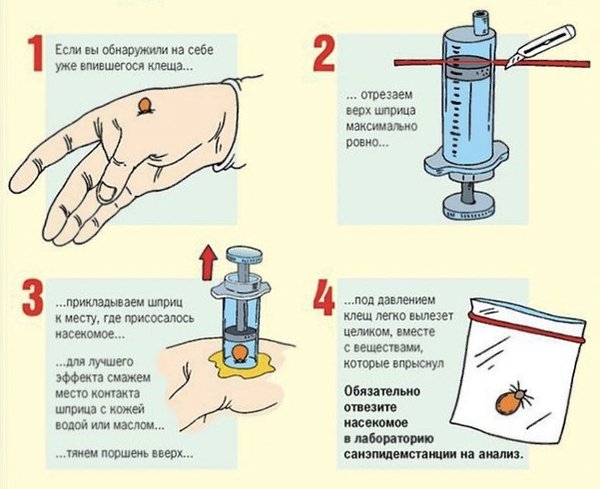 1

Если вы обнаружили на себе уже впившегося клеща...

2

... отрезаем верх шприца максимально ровно...

3

...прикладываем шприц к месту, где присосалось насекомое...

...для лучшего эффекта смажем место контакта шприца с кожей водой или маслом...

...тянем поршень вверх...

4

...под давлением клещ легко вылезет целиком, вместе с веществами, которые впрыснул

Обязательно отвезите насекомое в лабораторию санэпидемстанции на анализ.