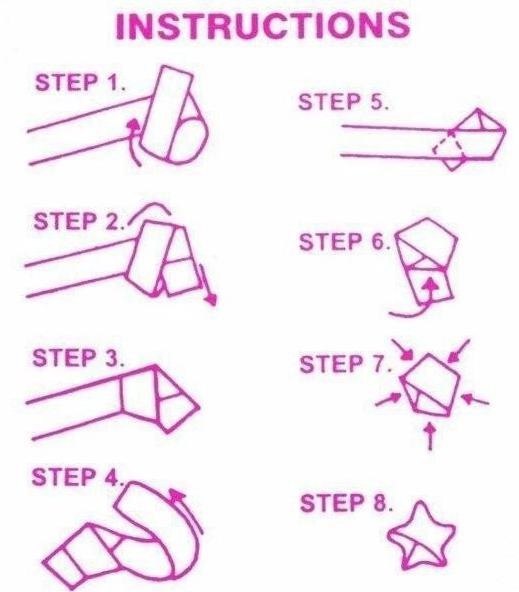 INSTRUCTIONS

STEP 1.

STEP 2.

STEP 3.

STEP 4.

STEP 5.

STEP 6.

STEP 7.

STEP 8.