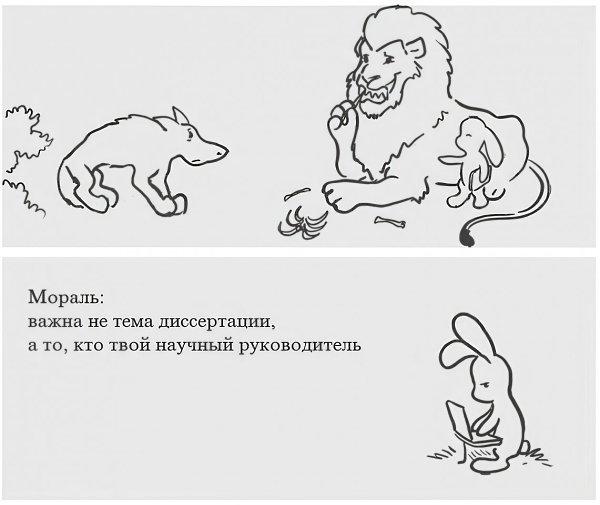 Мораль:
важна не тема диссертации,
а то, кто твой научный руководитель