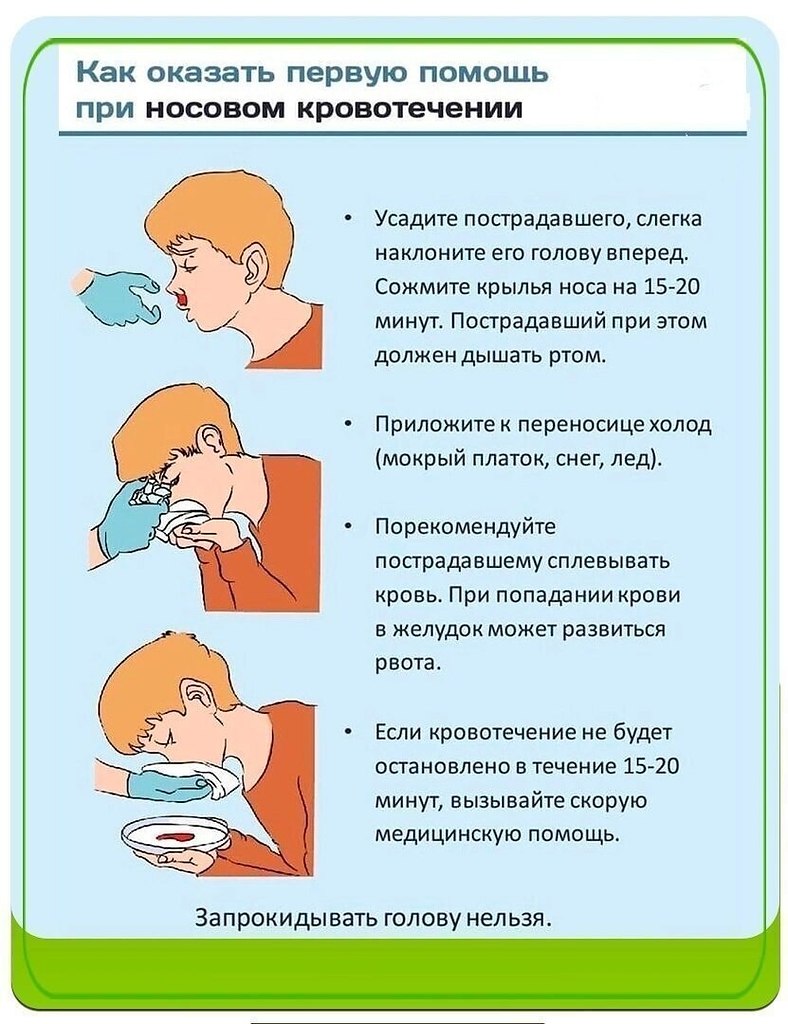 Как оказать первую помощь при носовом кровотечении

• Усадите пострадавшего, слегка наклоните его голову вперед. Сожмите крылья носа на 15-20 минут. Пострадавший при этом должен дышать ртом.

• Приложите к переносице холод (мокрый платок, снег, лед).

• Порекомендуйте пострадавшему сплевывать кровь. При попадании крови в желудок может развиться рвота.

• Если кровотечение не будет остановлено в течение 15-20 минут, вызывайте скорую медицинскую помощь.

Запрокидывать голову нельзя.