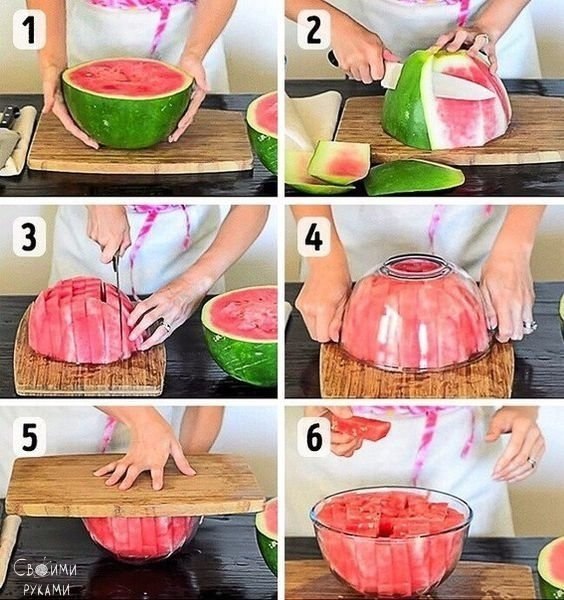 1
2
3
4
5
6
Своими руками