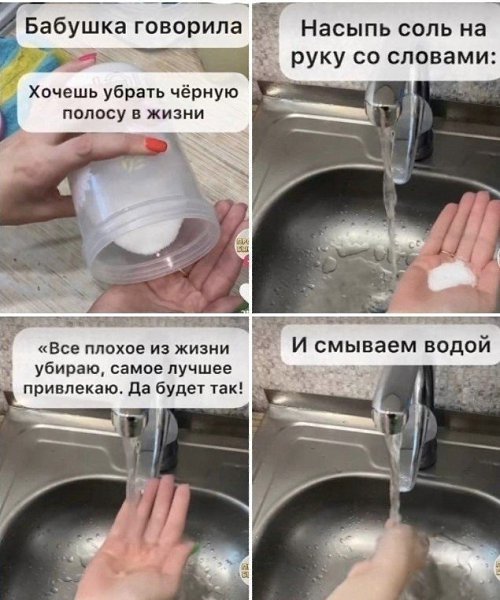 Бабушка говорила

Хочешь убрать чёрную полосу в жизни

Насыпь соль на руку со словами:

«Все плохое из жизни убираю, самое лучшее привлекаю. Да будет так!

И смываем водой