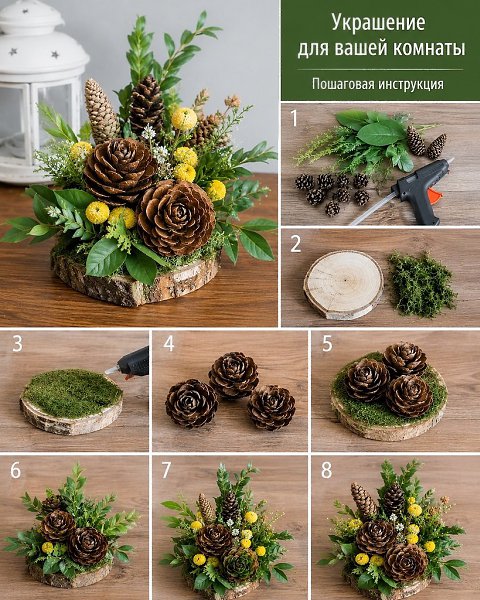 Украшение для вашей комнаты

Пошаговая инструкция

1

2

3

4

5

6

7

8